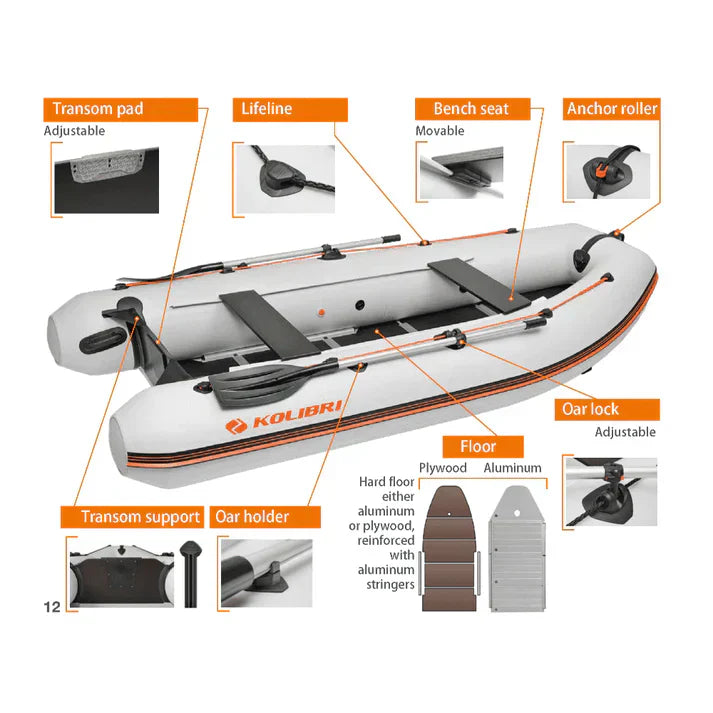 Transom pad
Adjustable

Lifeline

Bench seat
Movable

Anchor roller

KOLIBRI

Oar lock
Adjustable

Floor
Plywood Aluminum

Hard floor either aluminum or plywood, reinforced with aluminum stringers

Transom support

Oar holder

12